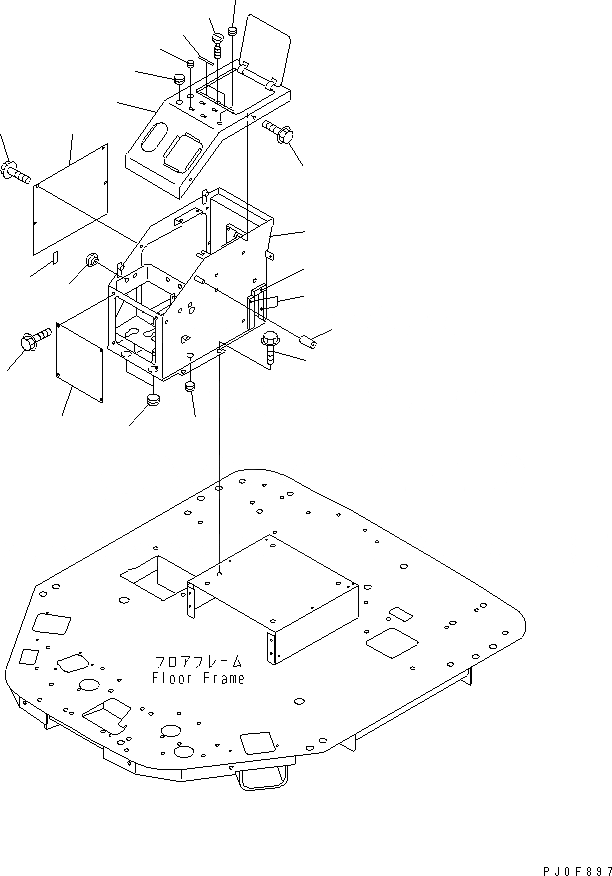 フロアフレーム
Floor Frame

PJ0F897