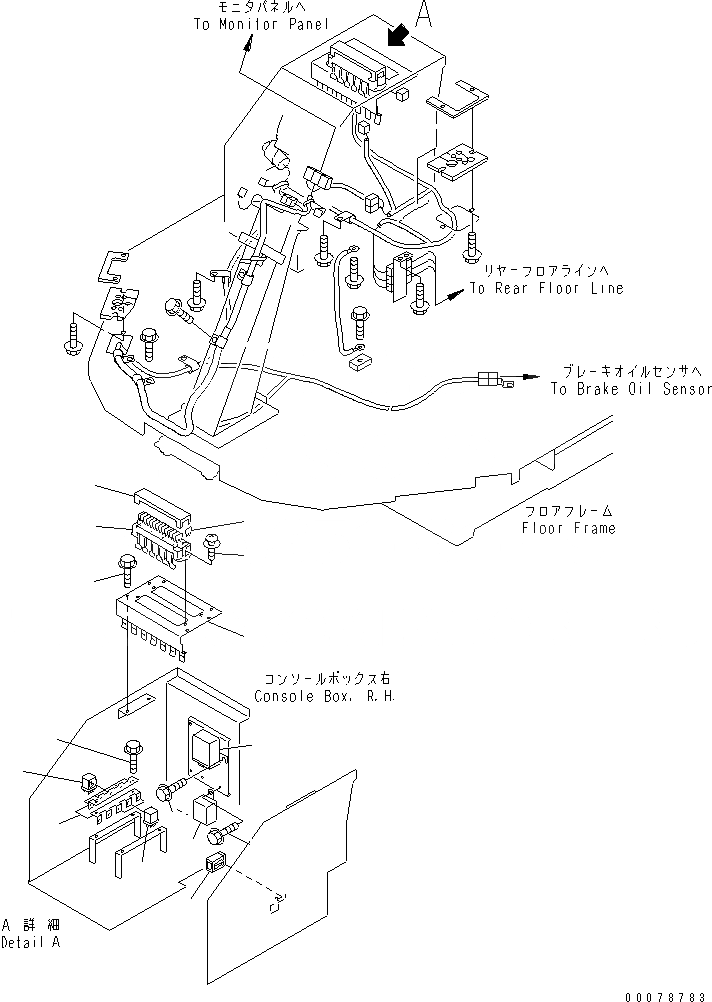 モニタパネルへ
To Monitor Panel

A

リヤーフロアラインへ
To Rear Floor Line

ブレーキオイルセンサへ
To Brake Oil Sensor

フロアフレーム
Floor Frame

コンソールボックス右
Console Box, R.H.

A 詳細
Detail A

00078783