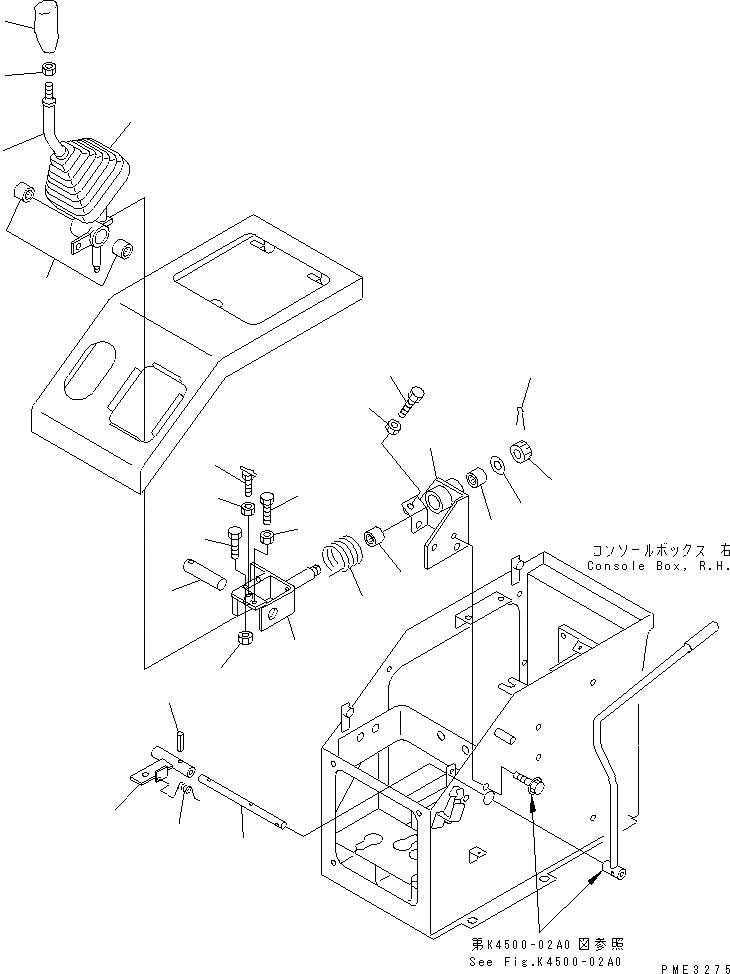 コンソールボックス 右
Console Box, R.H.

第K4500-02A0図参照
See Fig.K4500-02A0

PME3275