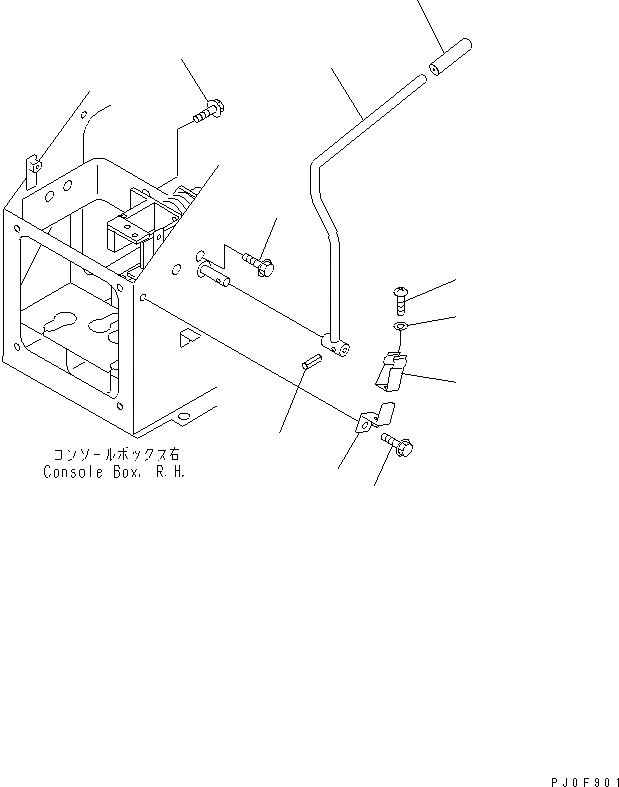 コンソールボックス右
Console Box, R.H.

PJ0F901