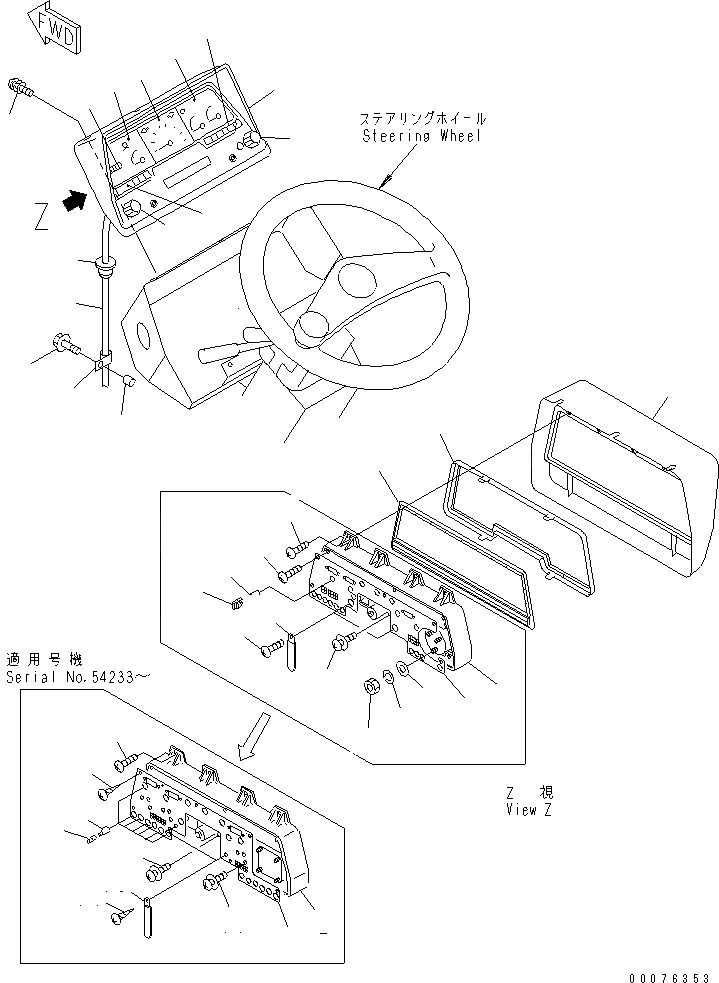 FWD

ステアリングホイール
Steering Wheel

Z

適用号機
Serial No.54233～

Z 視
View Z

00076353