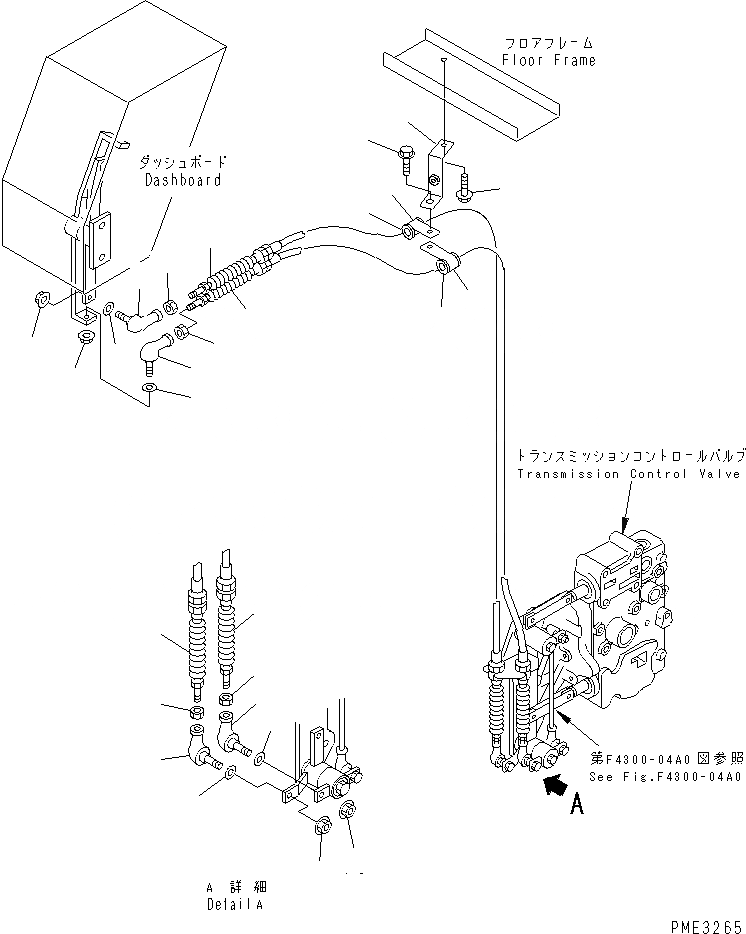 フロアフレーム
Floor Frame

ダッシュボード
Dashboard

トランスミッションコントロールバルブ
Transmission Control Valve

第F4300-04A0図参照
See Fig.F4300-04A0

A

A 詳細
Detail A

PME3265