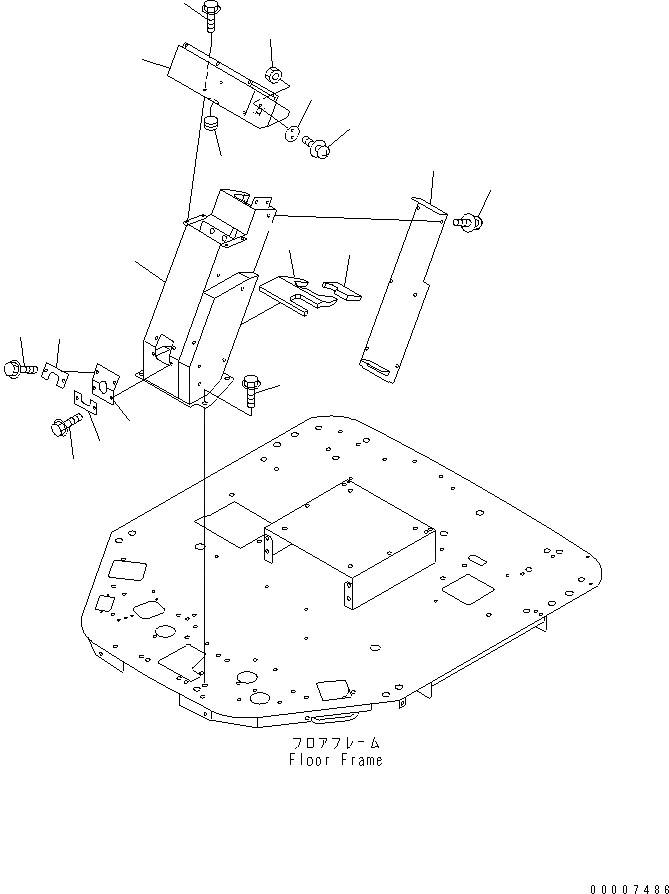 フロアフレーム
Floor Frame

00007486