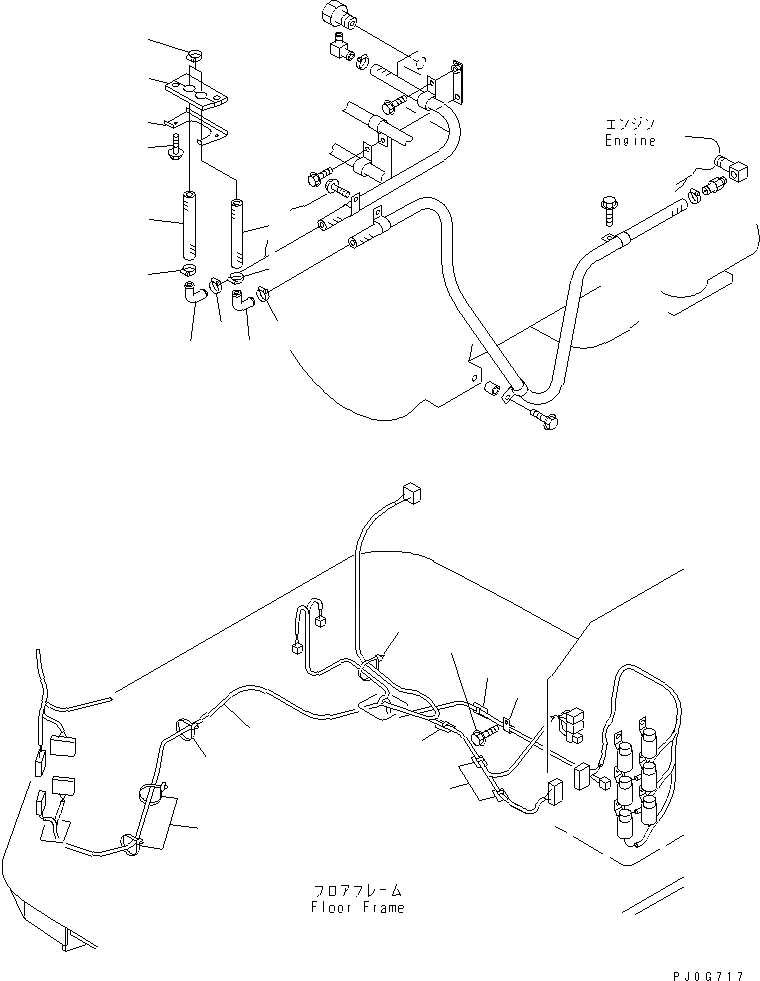 エンジン
Engine

フロアフレーム
Floor Frame

PJ0G717