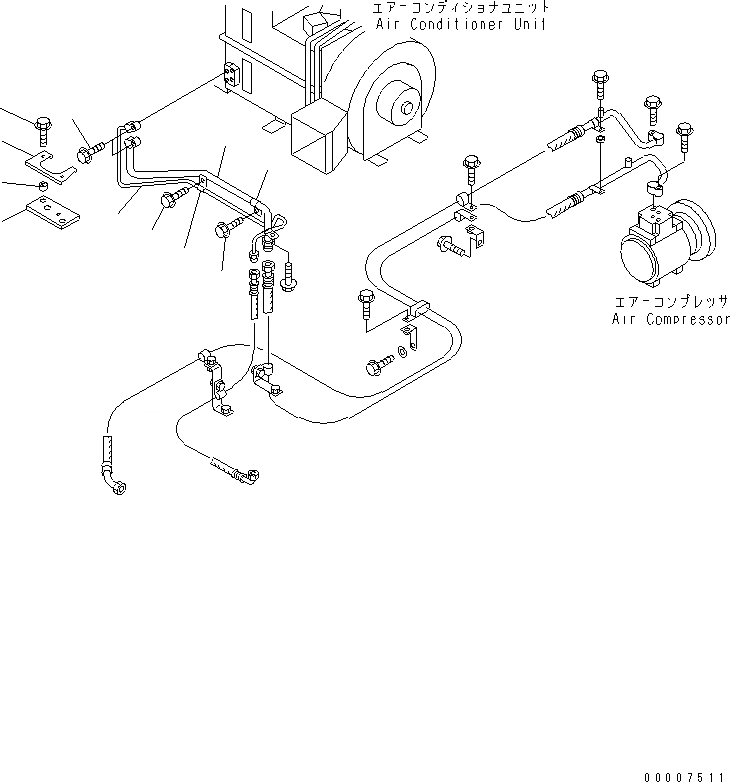 エアーコンディショナユニット
Air Conditioner Unit

エアーコンプレッサ
Air Compressor

00007511