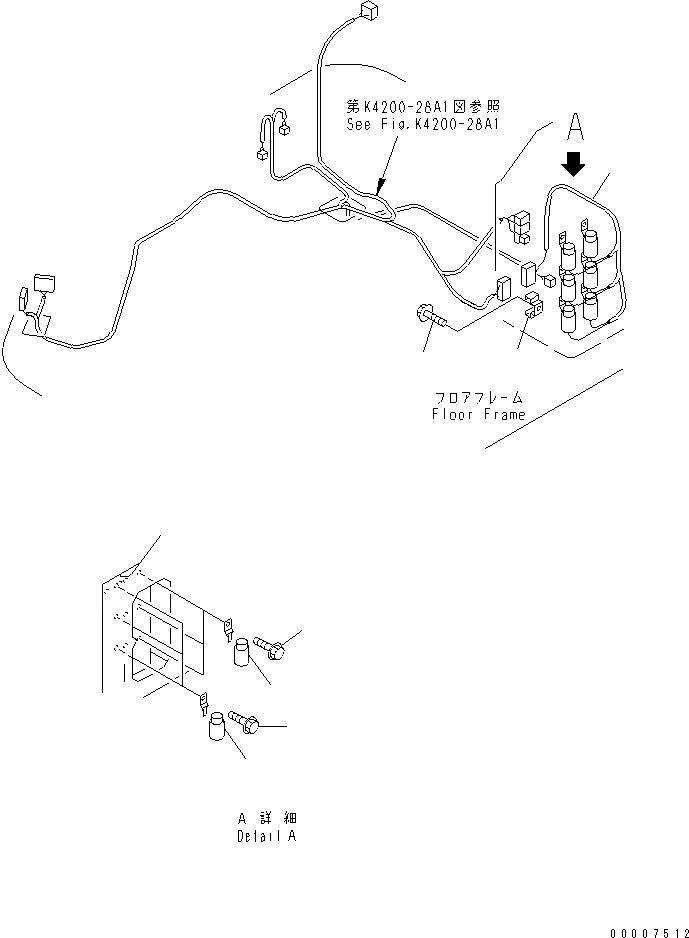 第K4200-28A1図参照
See Fig.K4200-28A1

A

フロアフレーム
Floor Frame

A 詳細
Detail A

00007512