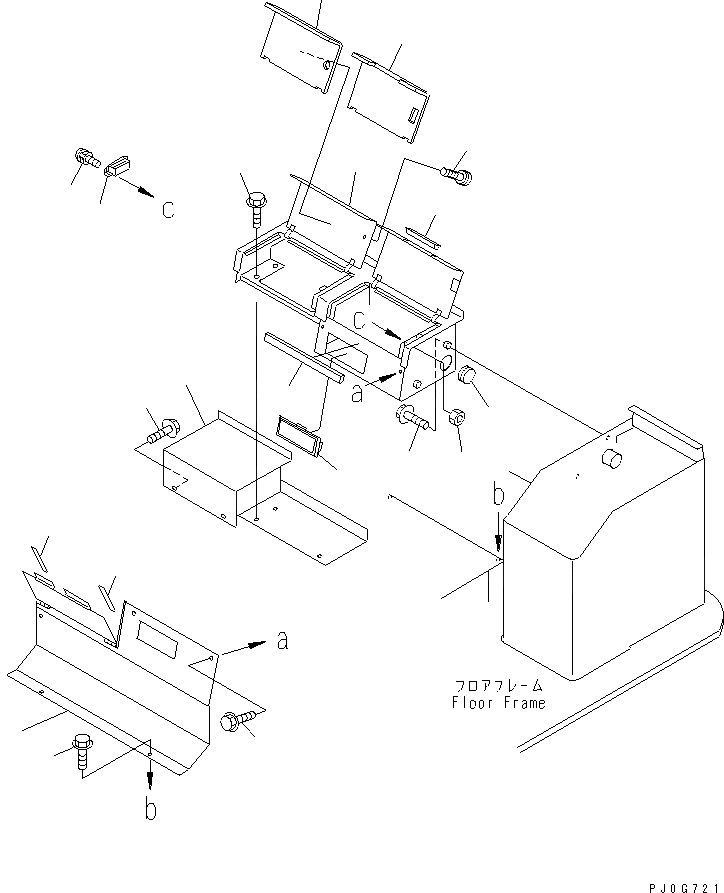 c

c

a

b

a

フロアフレーム
Floor Frame

b

PJ0G721