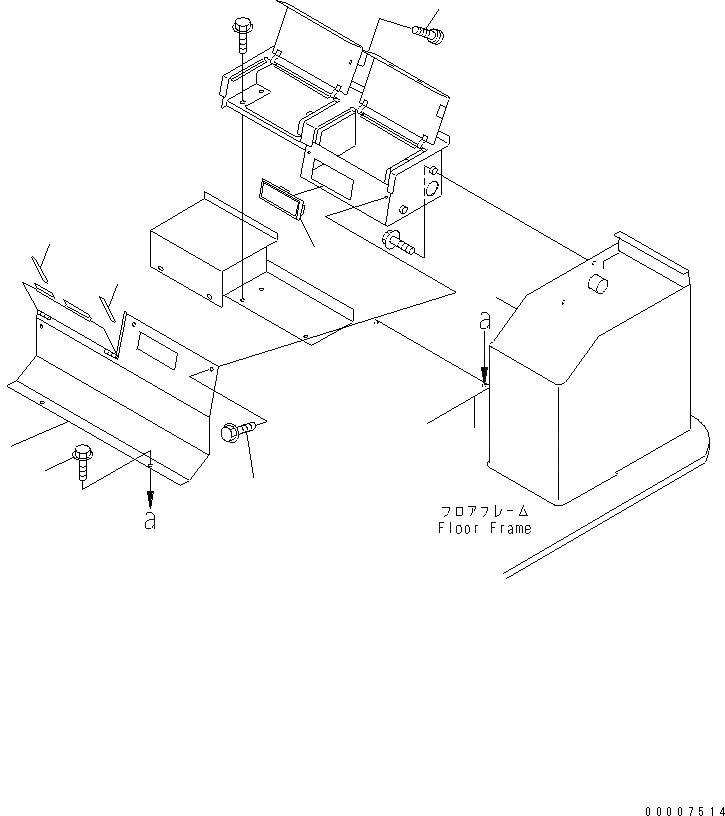 a
a
フロアフレーム
Floor Frame
00007514