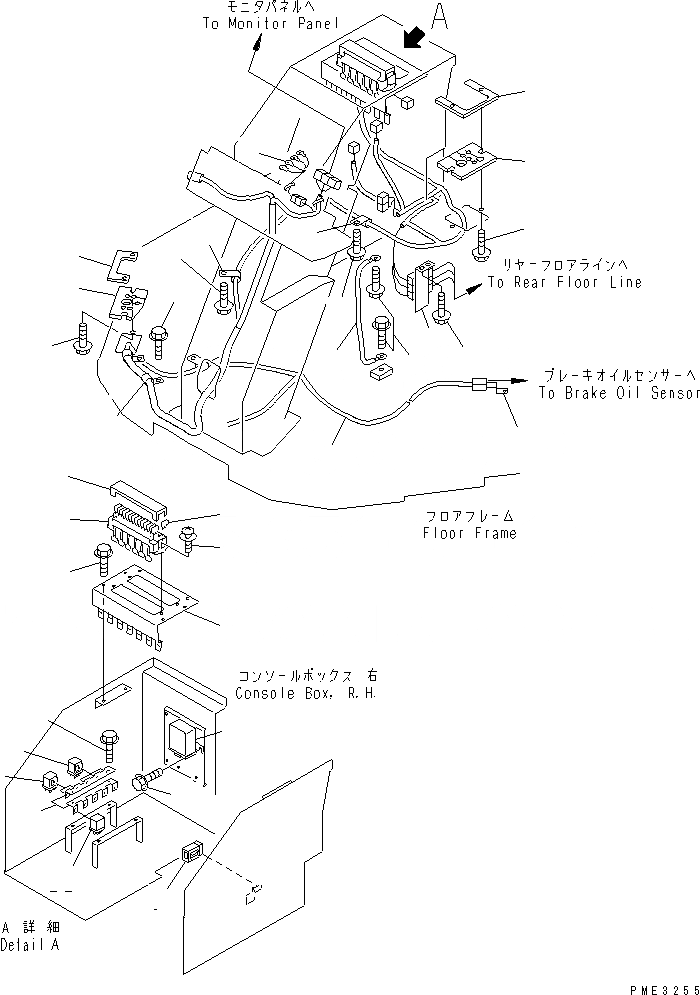 モニタパネルへ
To Monitor Panel

A

リヤーフロアラインへ
To Rear Floor Line

ブレーキオイルセンサーへ
To Brake Oil Sensor

フロアフレーム
Floor Frame

コンソールボックス 右
Console Box, R.H.

A 詳細
Detail A

PME3255