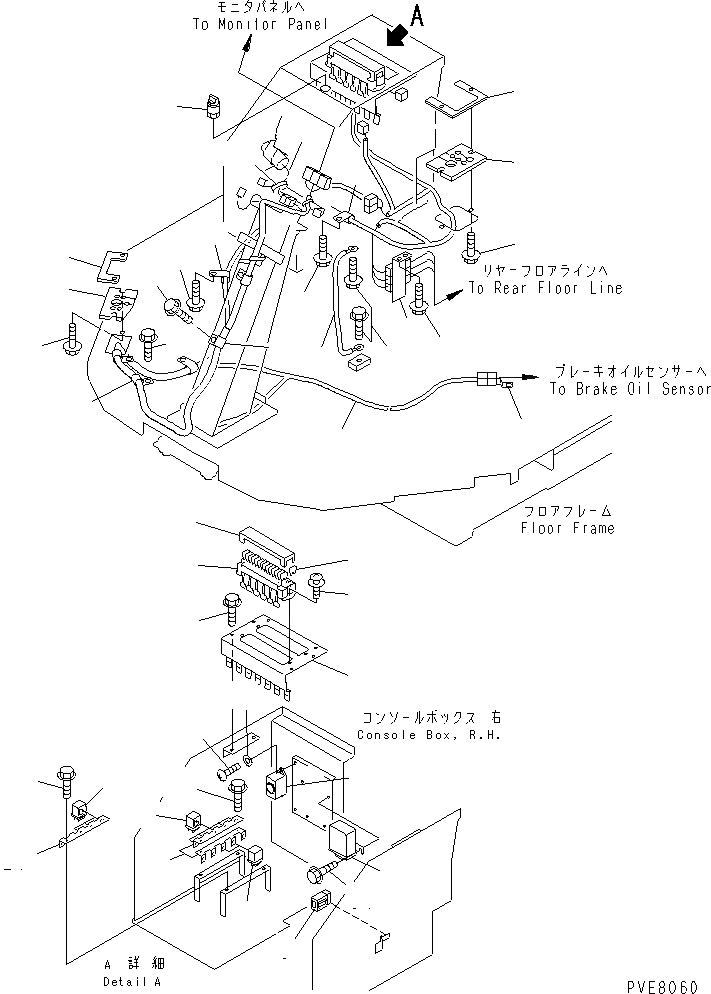 モニタパネルへ
To Monitor Panel

A

リヤーフロアラインへ
To Rear Floor Line

ブレーキオイルセンサーへ
To Brake Oil Sensor

フロアフレーム
Floor Frame

コンソールボックス 右
Console Box, R.H.

A 詳細
Detail A

PVE8060