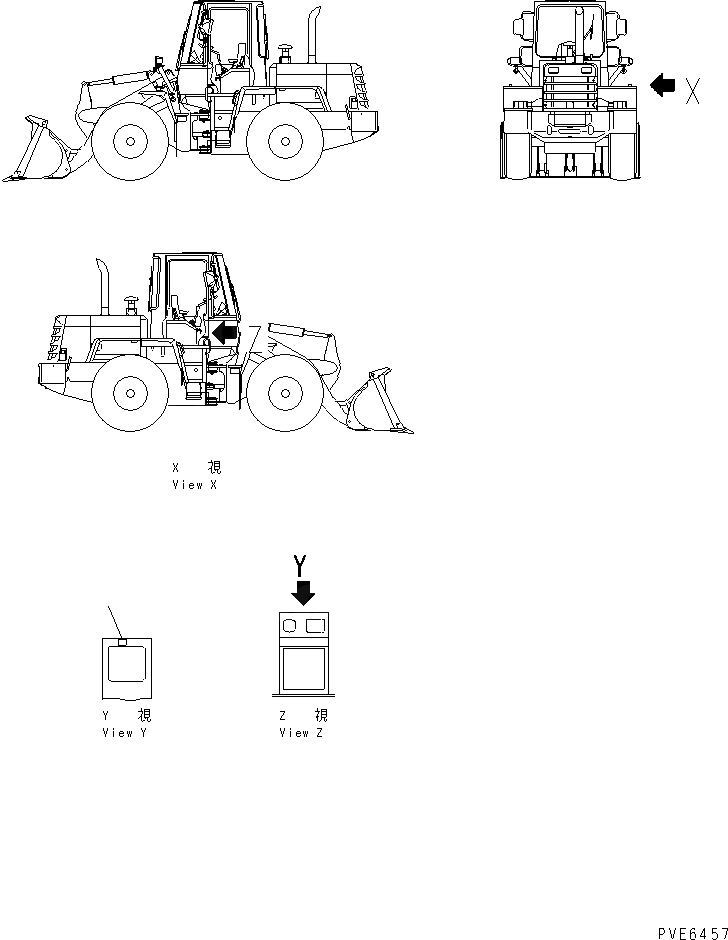 X

Z

X 視
View X

Y

Y 視
View Y

Z 視
View Z

PVE6457