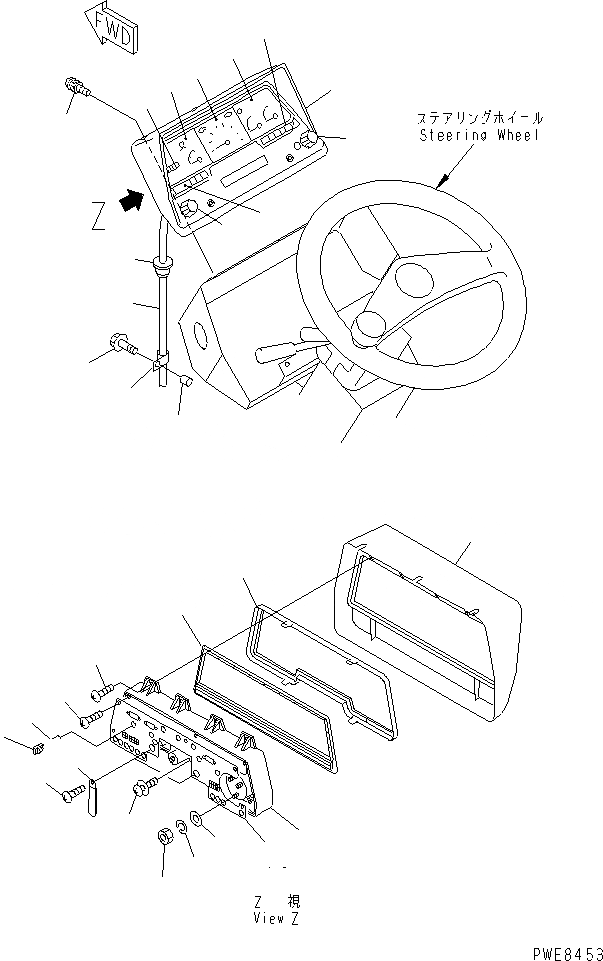 FWD

ステアリングホイール
Steering Wheel

Z

Z 視
View Z

PWE8453