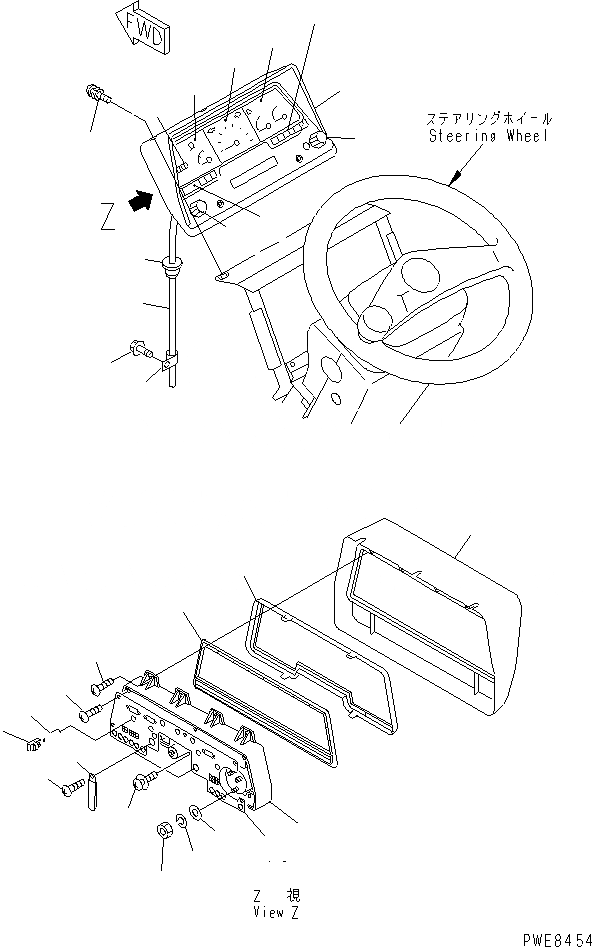 FWD

ステアリングホイール
Steering Wheel

Z

Z 視
View Z

PWE8454