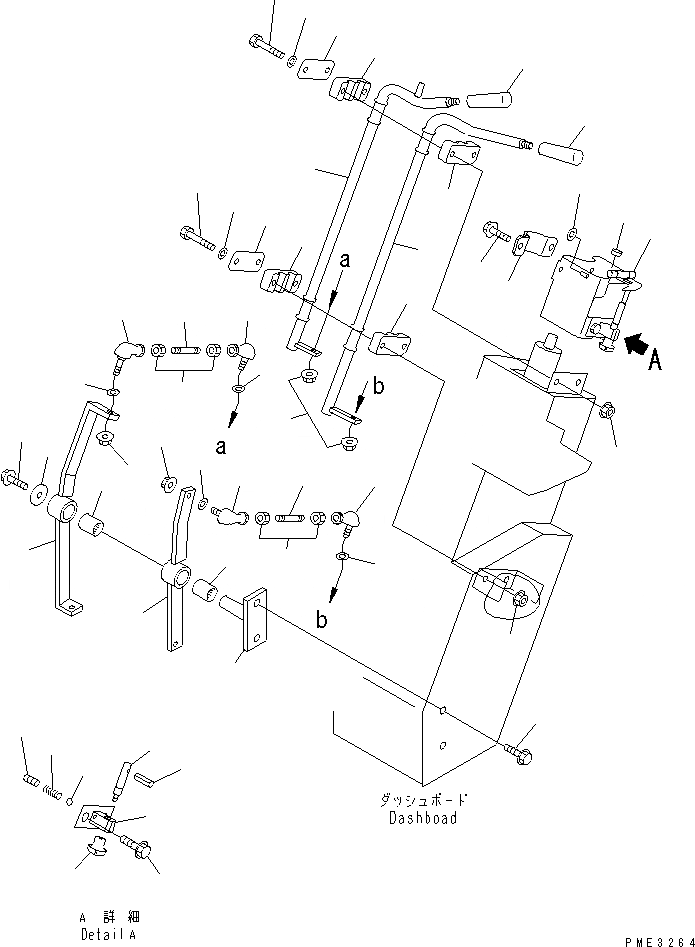 a

b

A

a

b

ダッシュボード
Dashboad

A 詳細
Detail A

PME3264