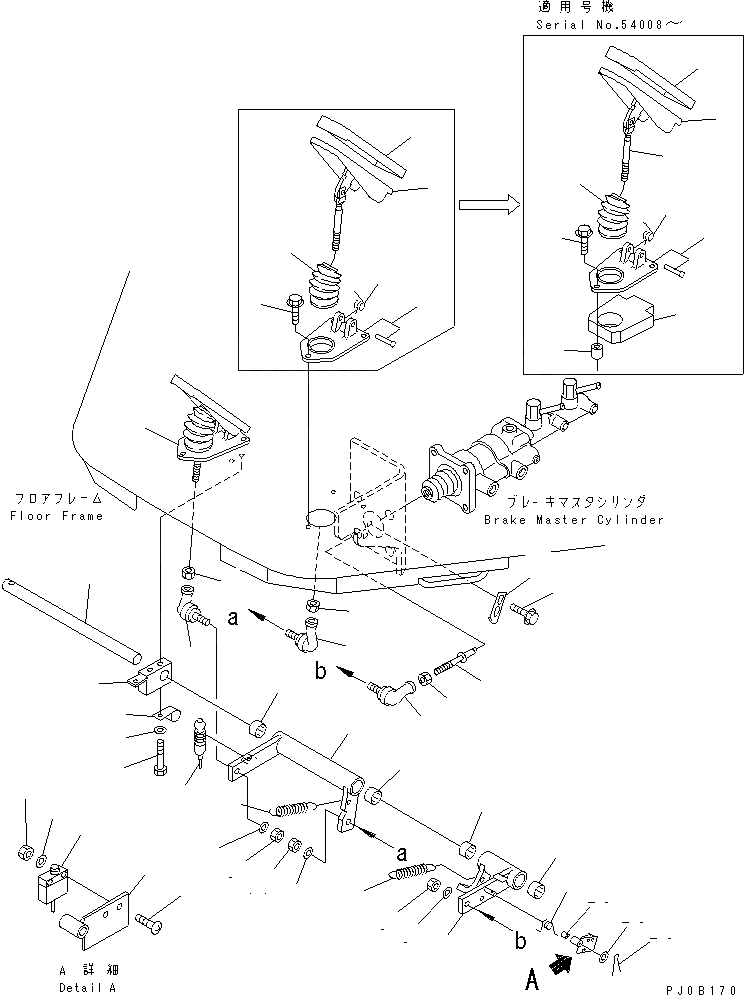 適用号機
Serial No.54008～

フロアフレーム
Floor Frame

ブレーキマスタシリンダ
Brake Master Cylinder

a

b

a

b

A 詳細
Detail A

A

PJ0B170