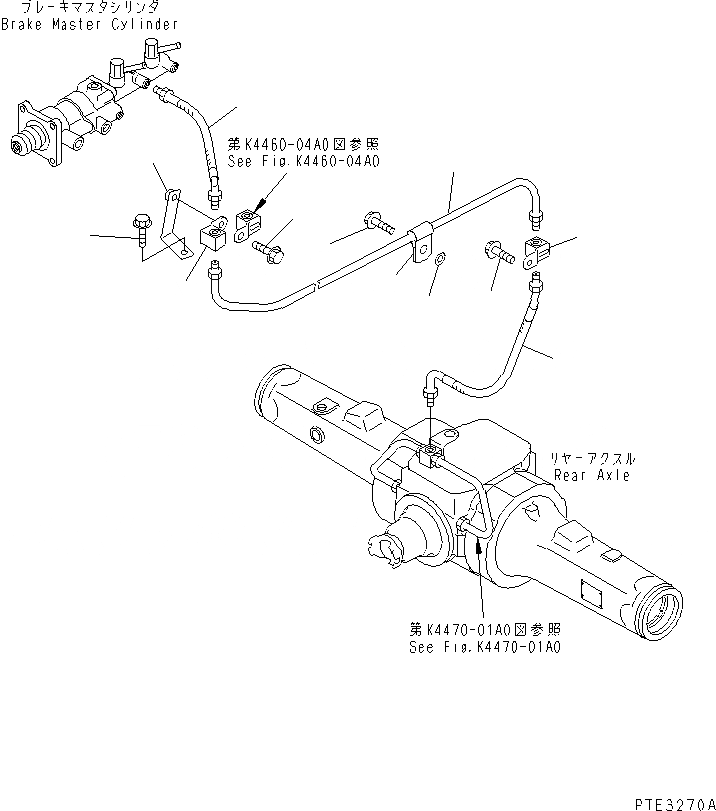 ブレーキマスタシリンダ
Brake Master Cylinder

第K4460-04A0図参照
See Fig.K4460-04A0

リヤーアクスル
Rear Axle

第K4470-01A0図参照
See Fig.K4470-01A0

PTE3270A