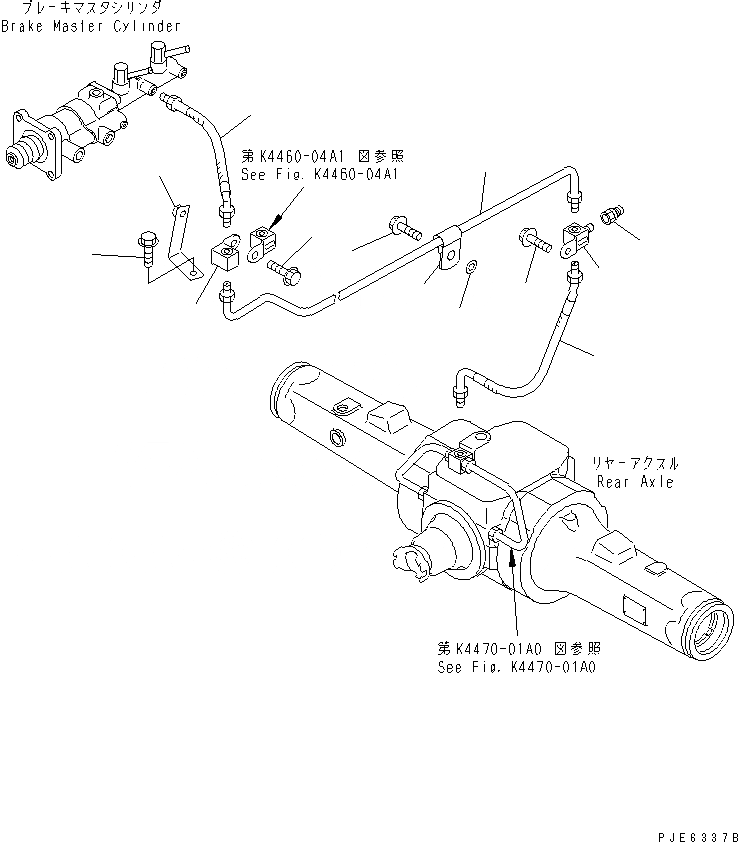 ブレーキマスタシリンダ
Brake Master Cylinder

第K4460-04A1 図参照
See Fig. K4460-04A1

リヤーアクスル
Rear Axle

第K4470-01A0 図参照
See Fig. K4470-01A0

PJE6337B