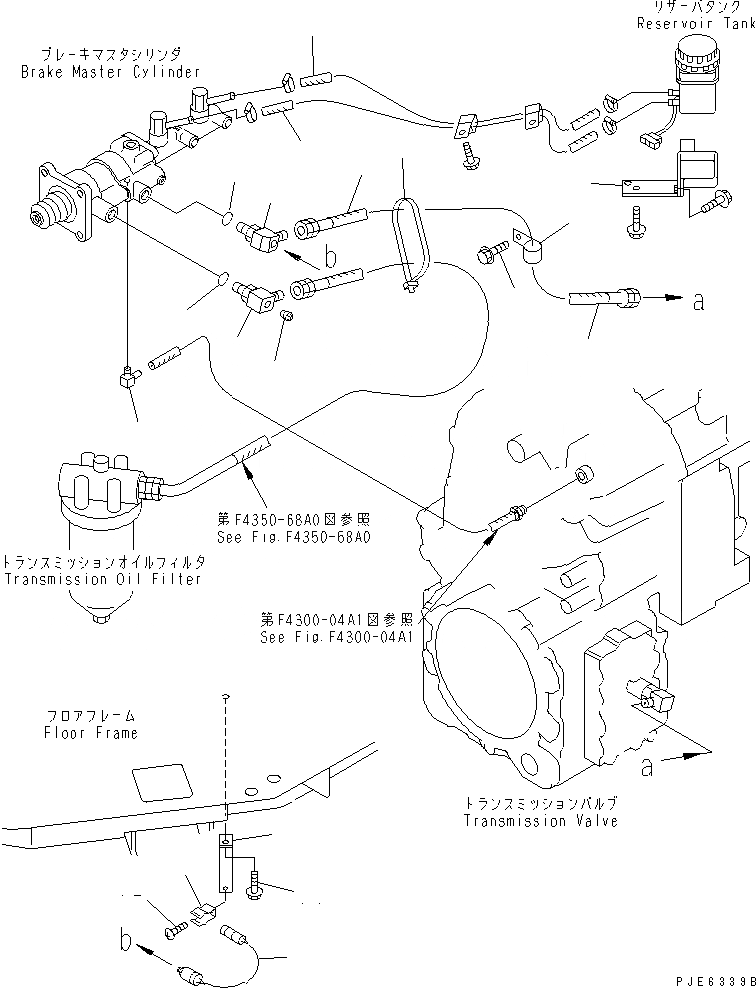 リザーバタンク
Reservoir Tank

ブレーキマスタシリンダ
Brake Master Cylinder

b

a

第F4350-68A0図参照
See Fig.F4350-68A0

トランスミッションオイルフィルタ
Transmission Oil Filter

第F4300-04A1図参照
See Fig.F4300-04A1

フロアフレーム
Floor Frame

a

トランスミッションバルブ
Transmission Valve

b

PJE6339B