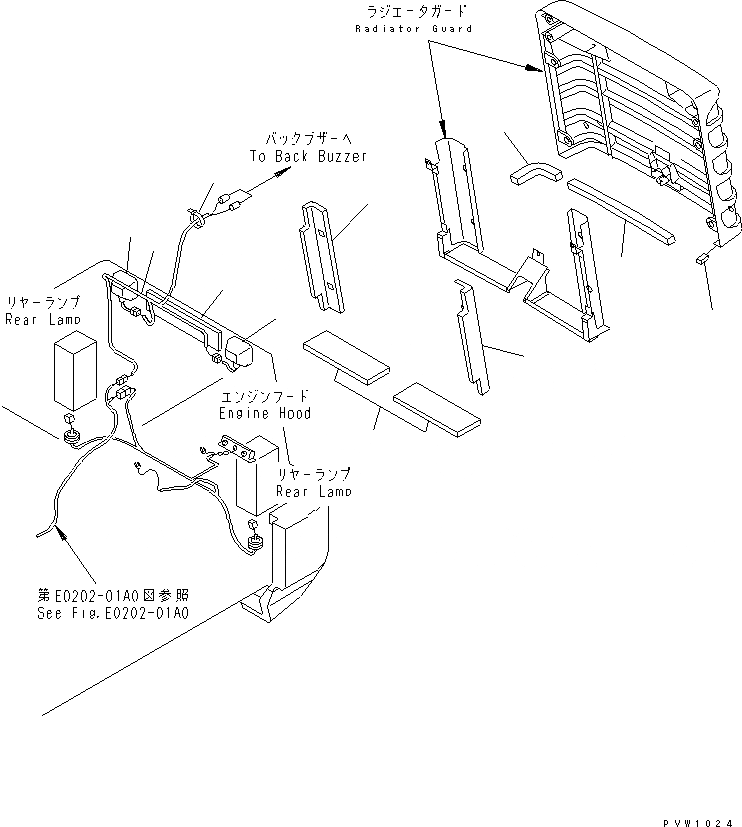 ラジエータガード
Radiator Guard

バックブザーへ
To Back Buzzer

リヤーランプ
Rear Lamp

エンジンフード
Engine Hood

リヤーランプ
Rear Lamp

第E0202-01A0図参照
See Fig.E0202-01A0

PVW1024