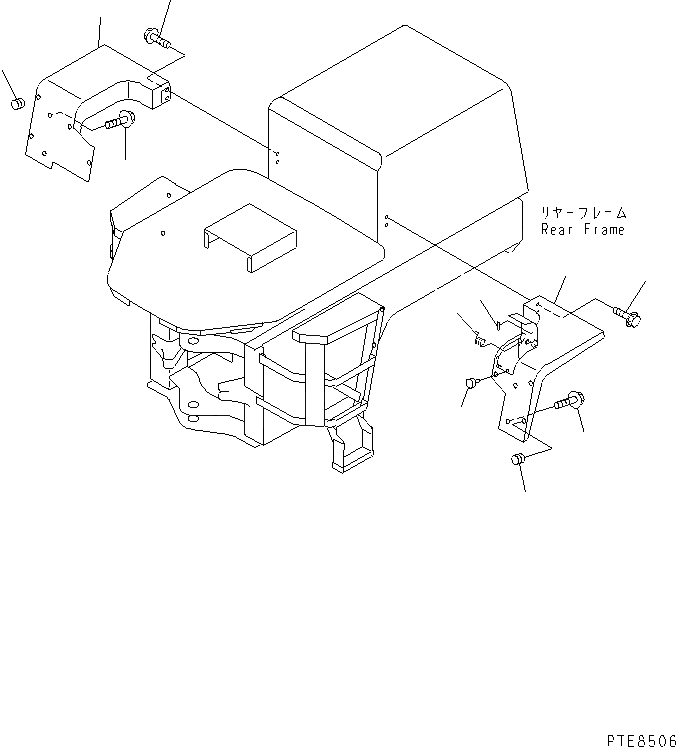 リヤーフレーム
Rear Frame

PTE8506