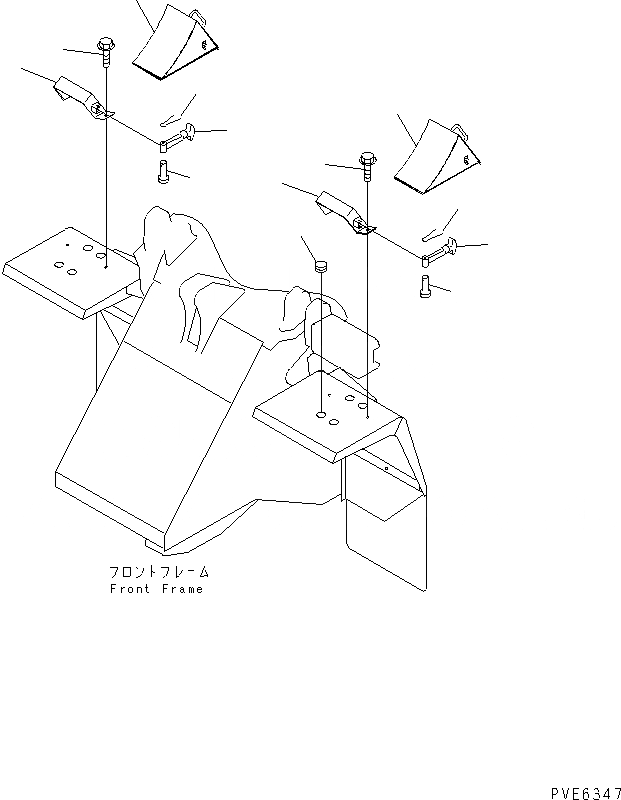 フロントフレーム
Front Frame

PVE6347