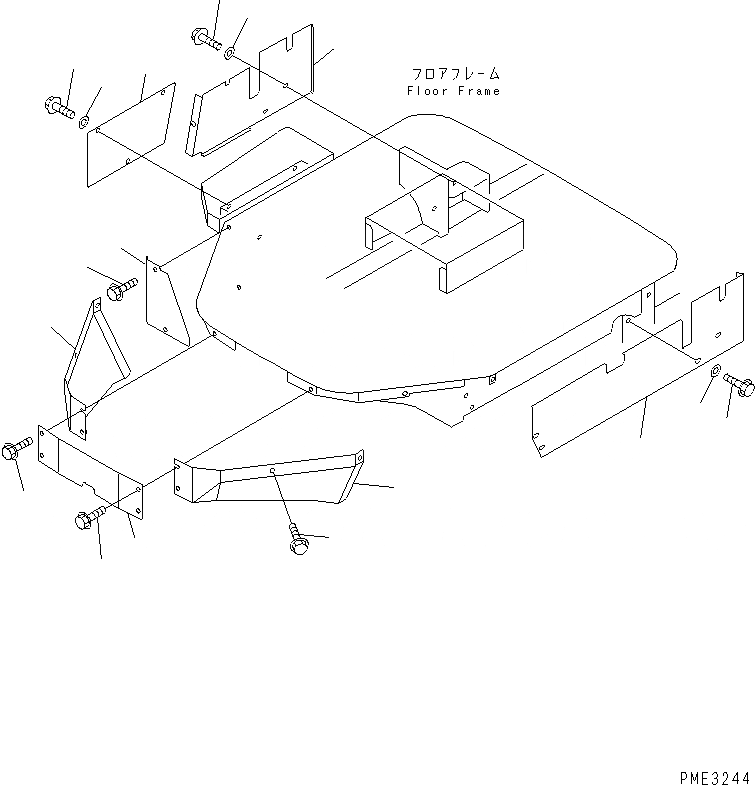 フロアフレーム
Floor Frame

PME3244