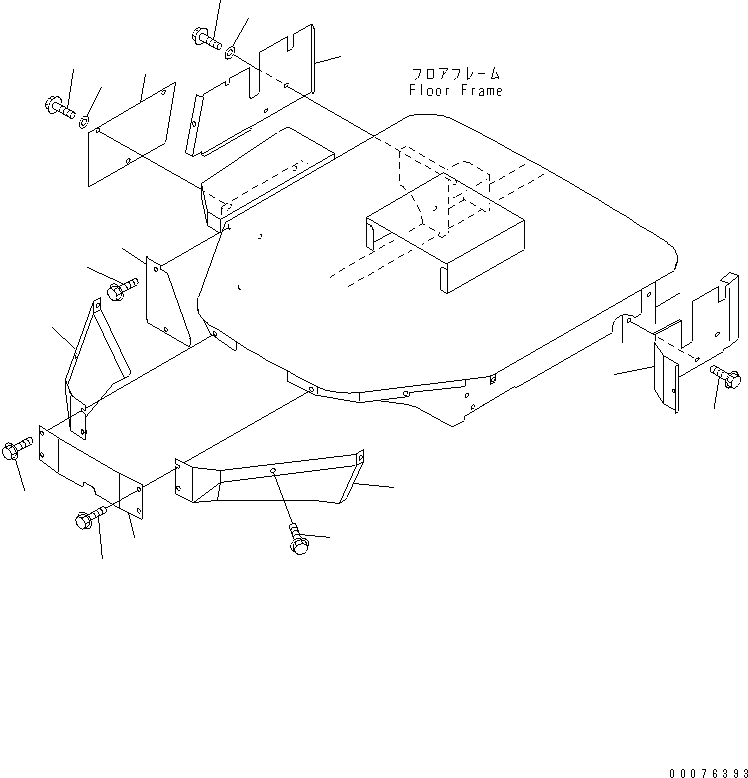 フロアフレーム
Floor Frame

00076393