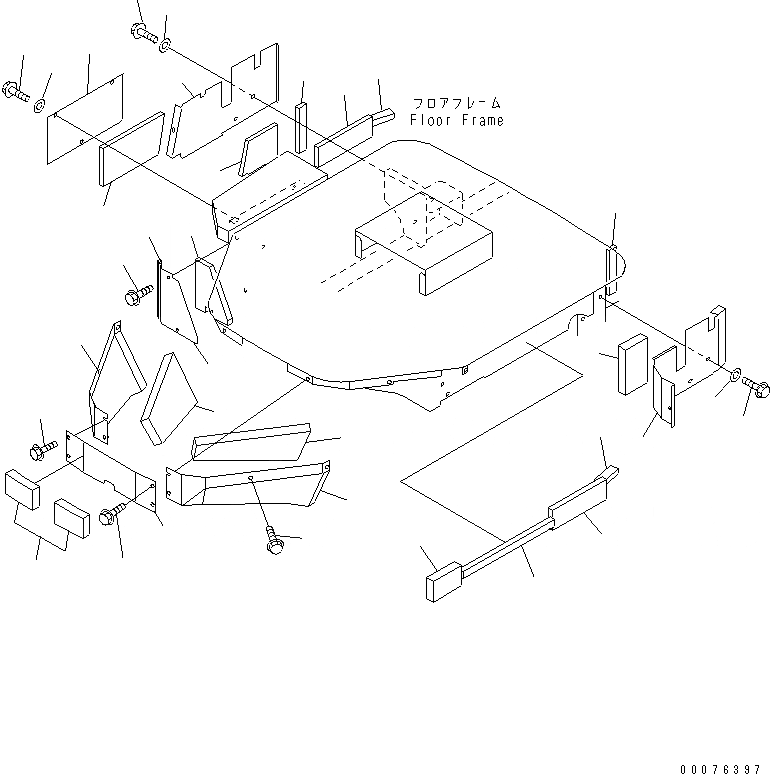 フロアフレーム
Floor Frame

00076397