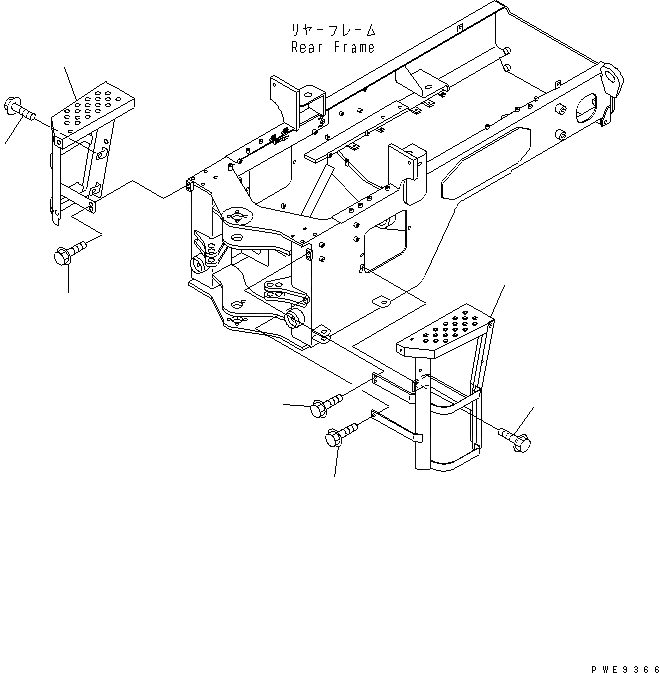 リヤーフレーム
Rear Frame

PWE9366