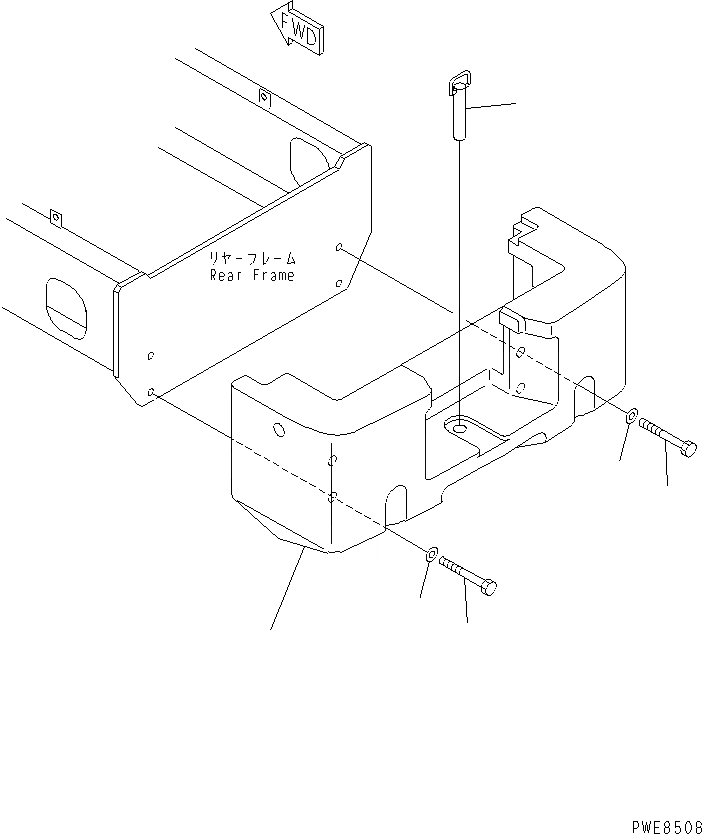 FWD

リヤーフレーム
Rear Frame

PWE8506