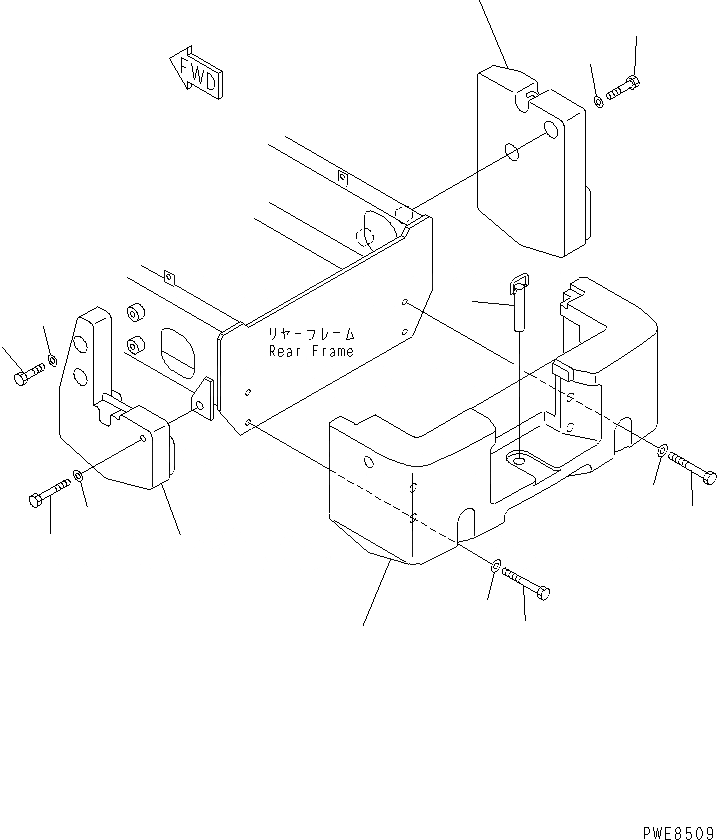 FWD

リヤーフレーム
Rear Frame

PWE8509