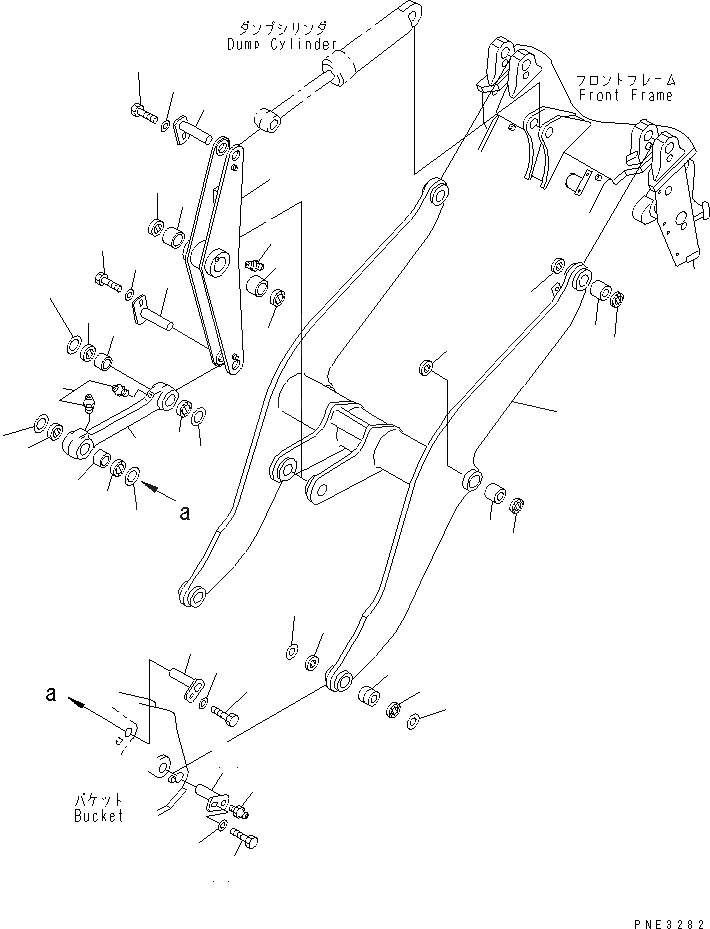 ダンプシリンダ
Dump Cylinder

フロントフレーム
Front Frame

a

a

バケット
Bucket

PNE3282