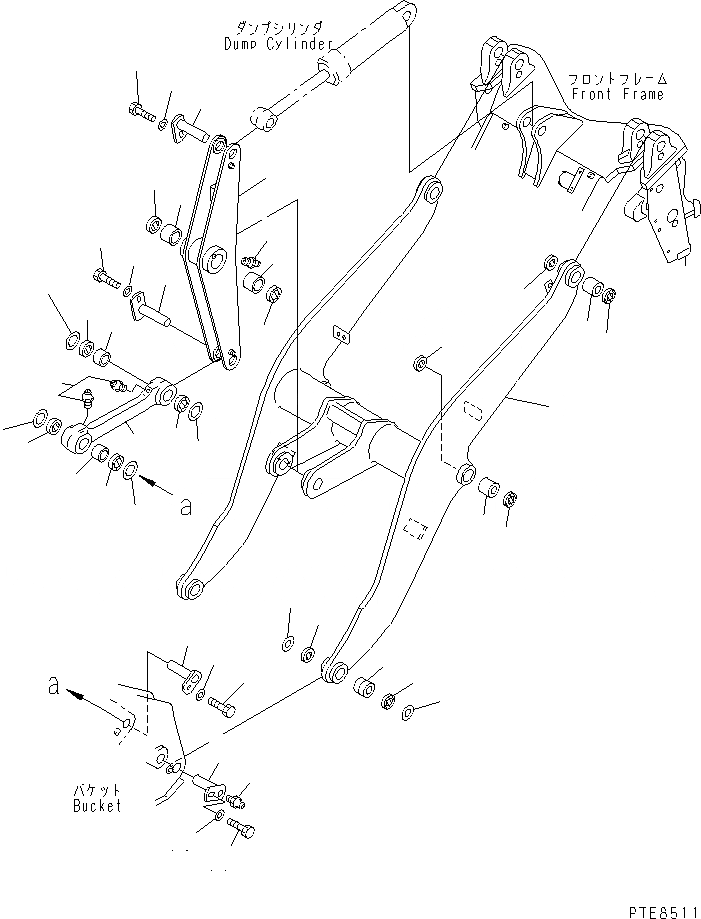 ダンプシリンダ
Dump Cylinder

フロントフレーム
Front Frame

a

a

バケット
Bucket

PTE8511