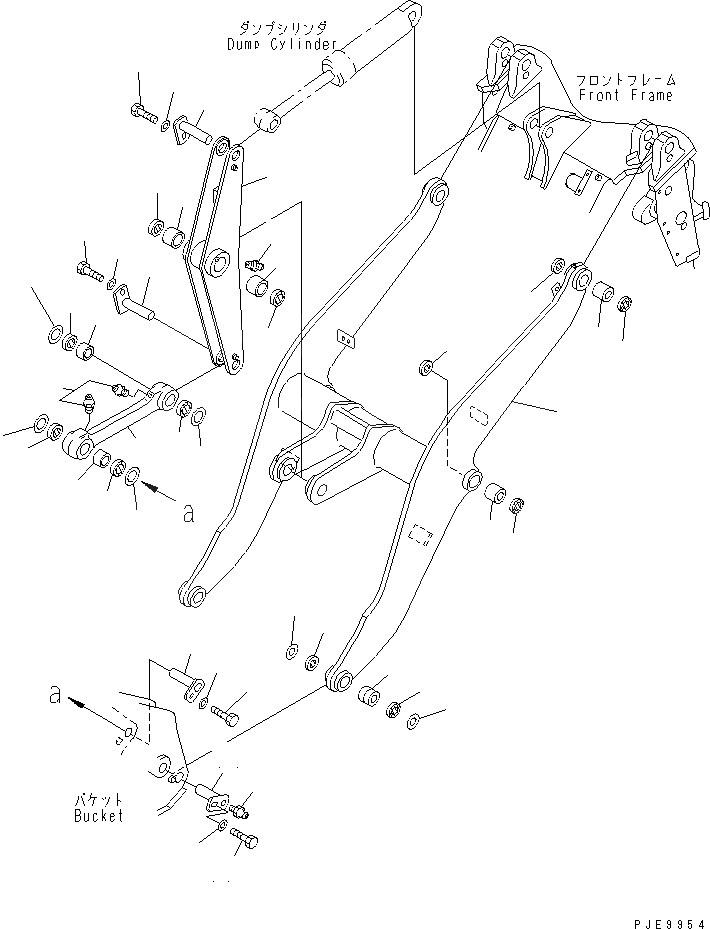 ダンプシリンダ
Dump Cylinder

フロントフレーム
Front Frame

a

a

バケット
Bucket

PJE9954