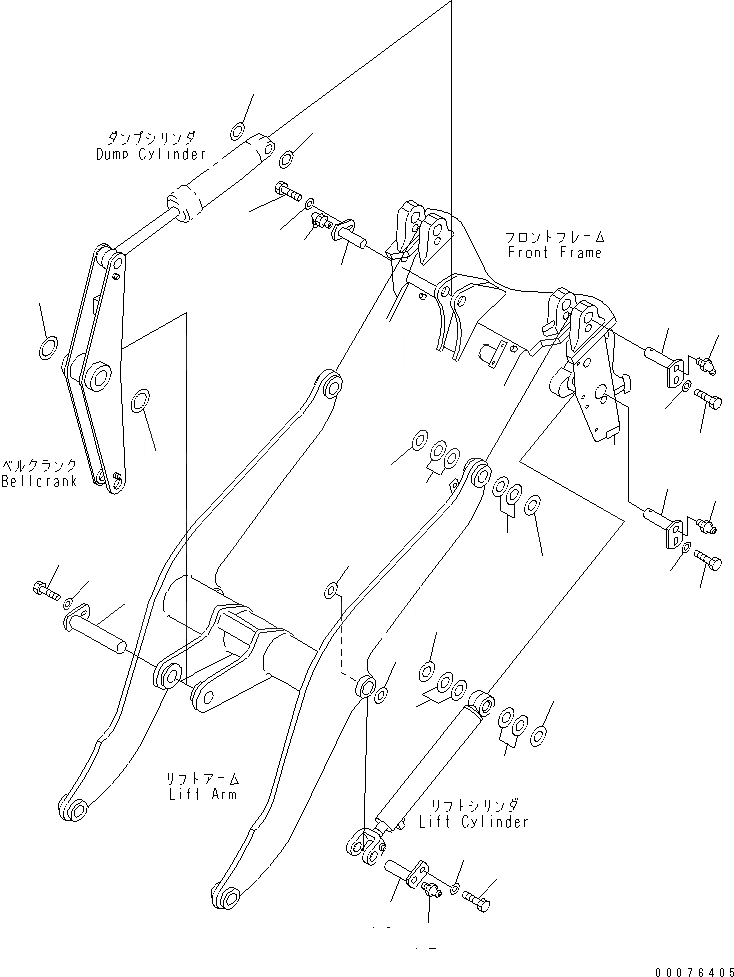 ダンプシリンダ
Dump Cylinder

フロントフレーム
Front Frame

ベルクランク
Bellcrank

リフトアーム
Lift Arm

リフトシリンダ
Lift Cylinder

00076405