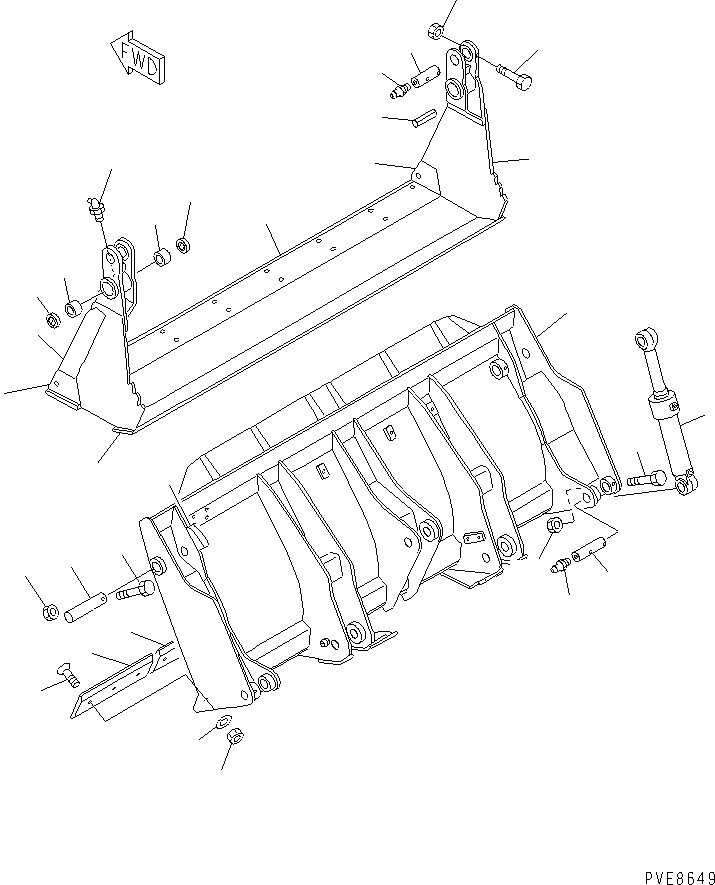 FWD

PVE8649