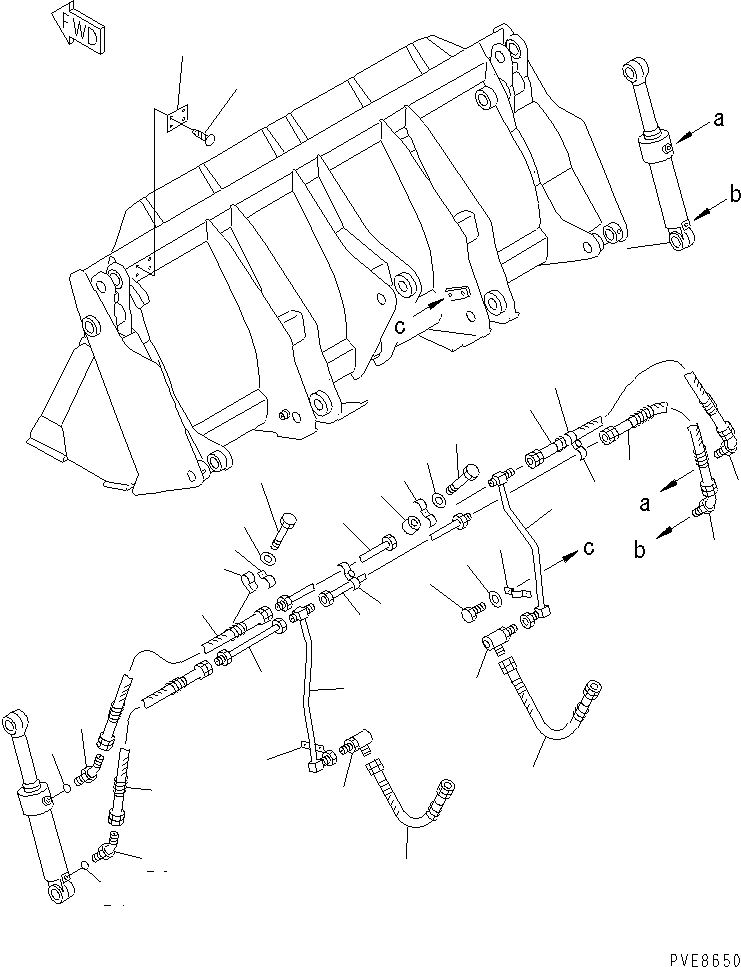 FWD

a

b

c

a

b

c

PVE8650