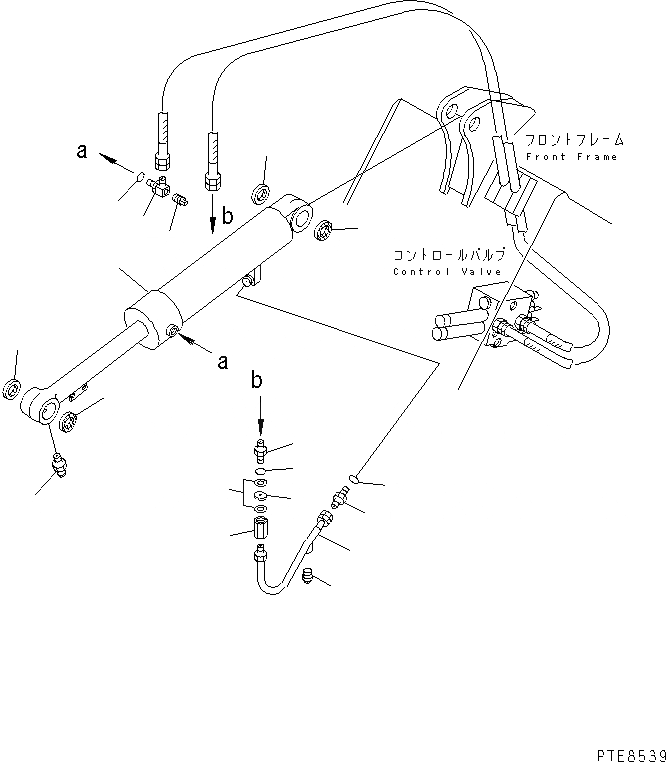 a
b
フロントフレーム
Front Frame
コントロールバルブ
Control Valve
a
b
PTE8539