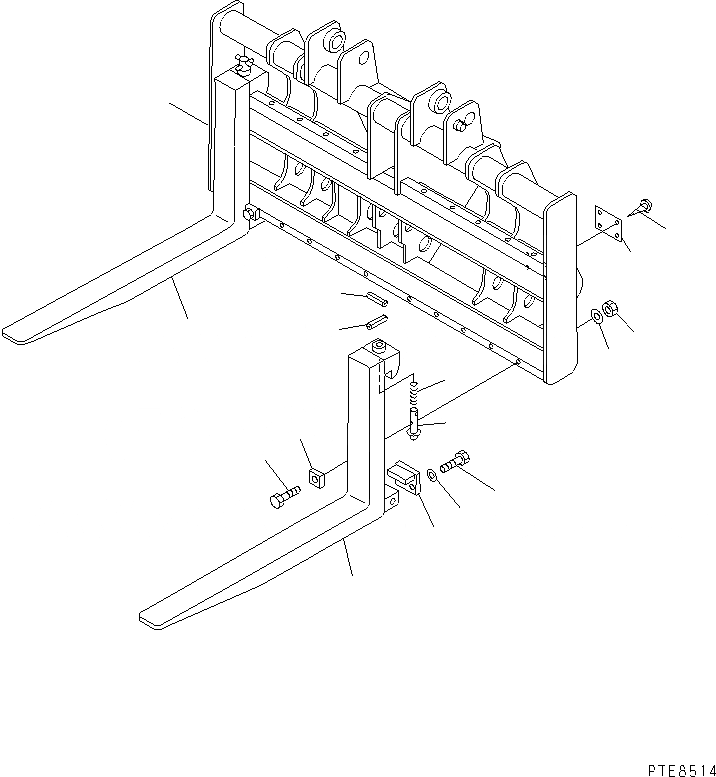 PTE8514