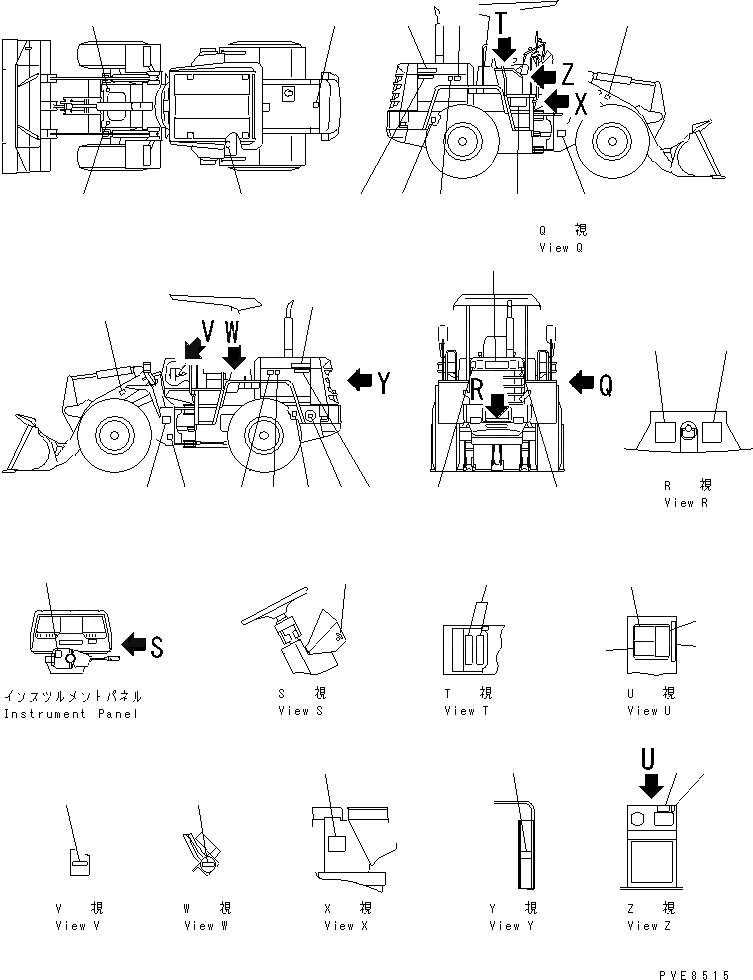 T
Z
X
Q 視
View Q

V W
Y
R
Q

R 視
View R

S
インスツルメントパネル
Instrument Panel

S 視
View S

T 視
View T

U 視
View U

U

V 視
View V

W 視
View W

X 視
View X

Y 視
View Y

Z 視
View Z

PVE8515