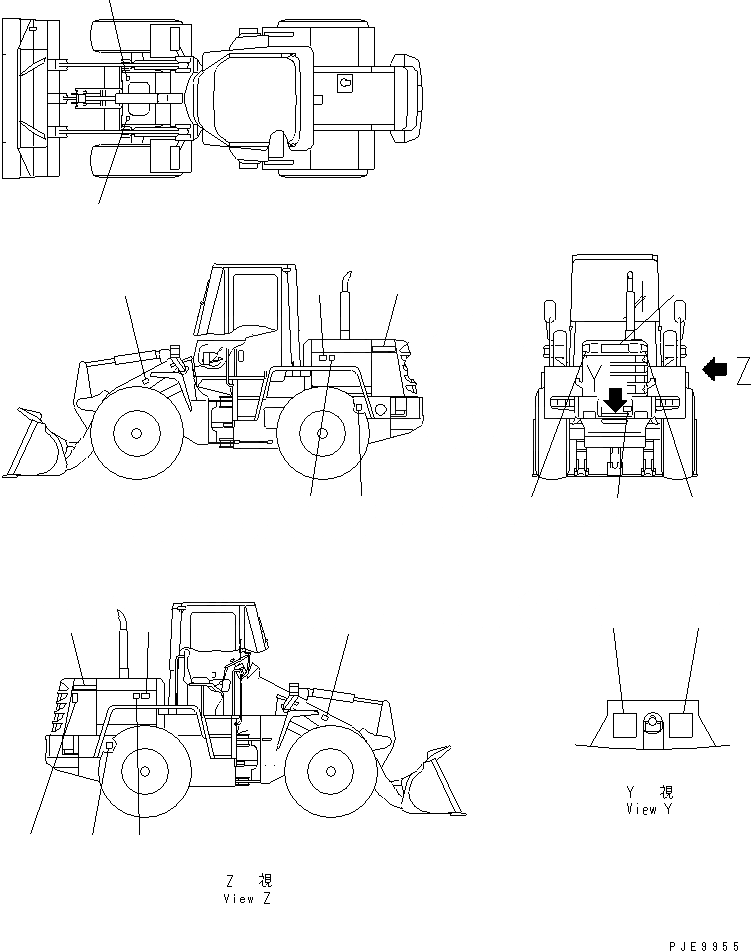 Y

Z

Y 視
View Y

Z 視
View Z

PJE9955