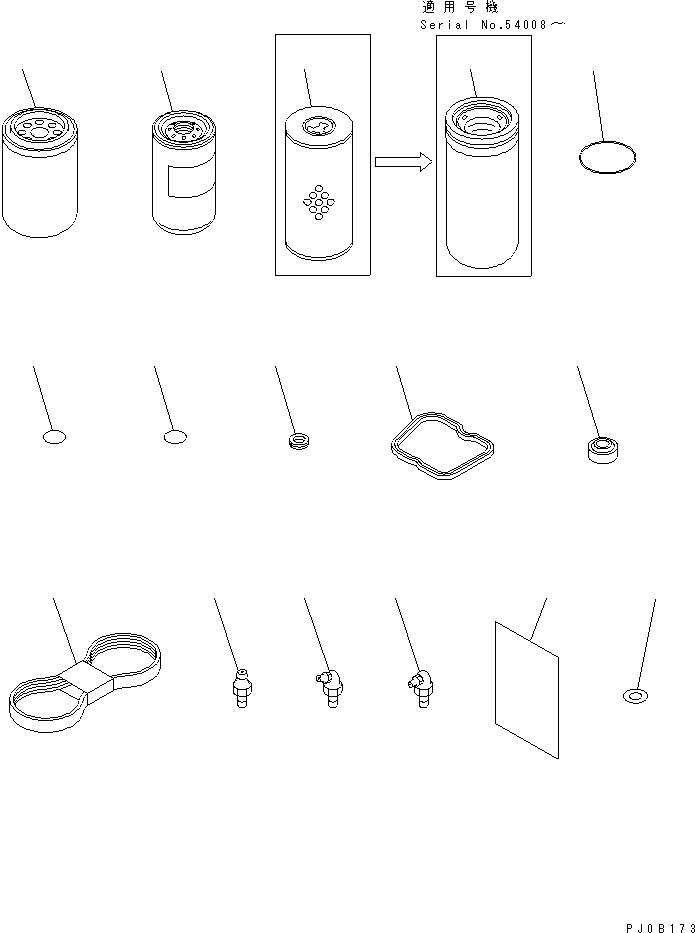 適用号機
Serial No.54008～

PJ0B173