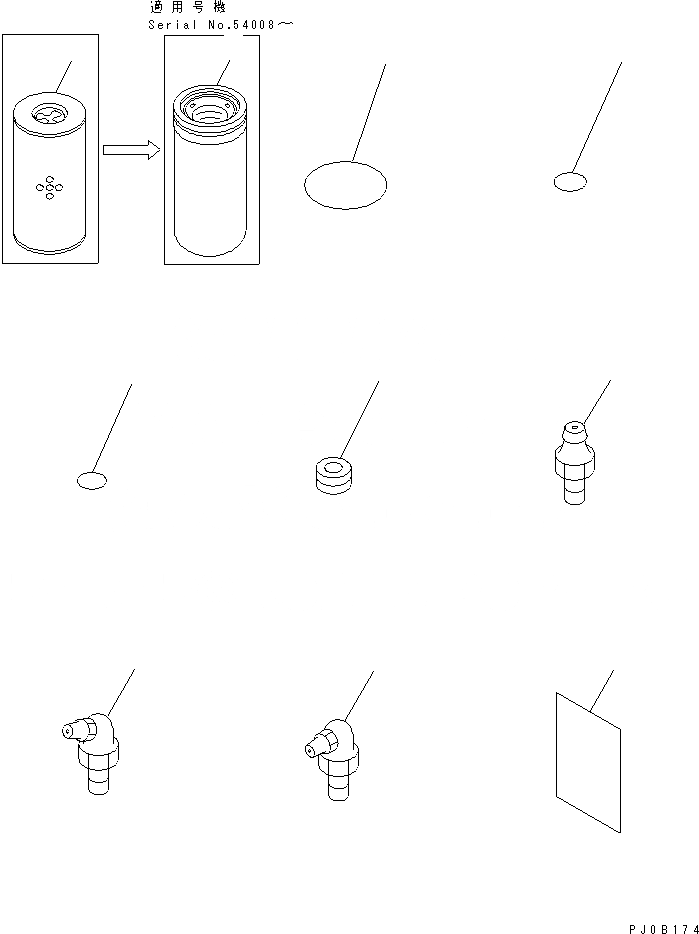 適用号機
Serial No.54008～

PJ0B174