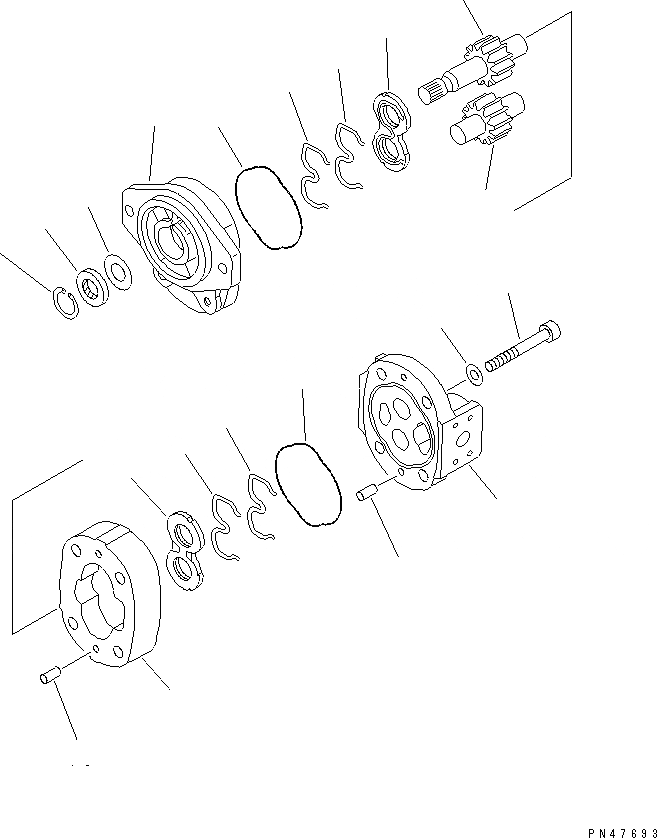 PN47693