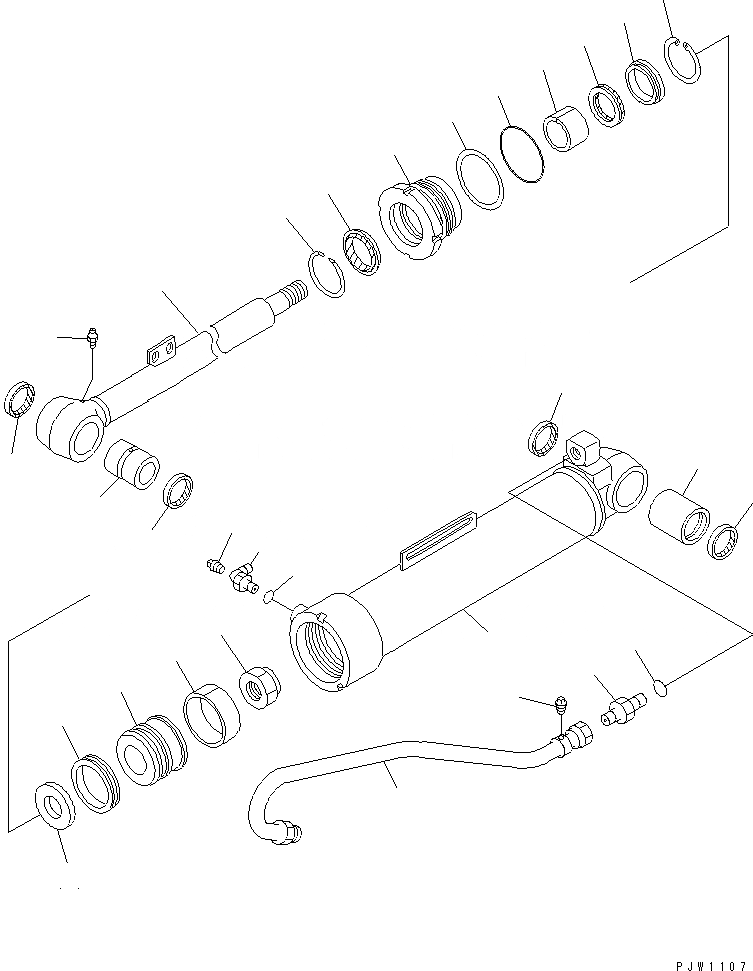 PJW1107