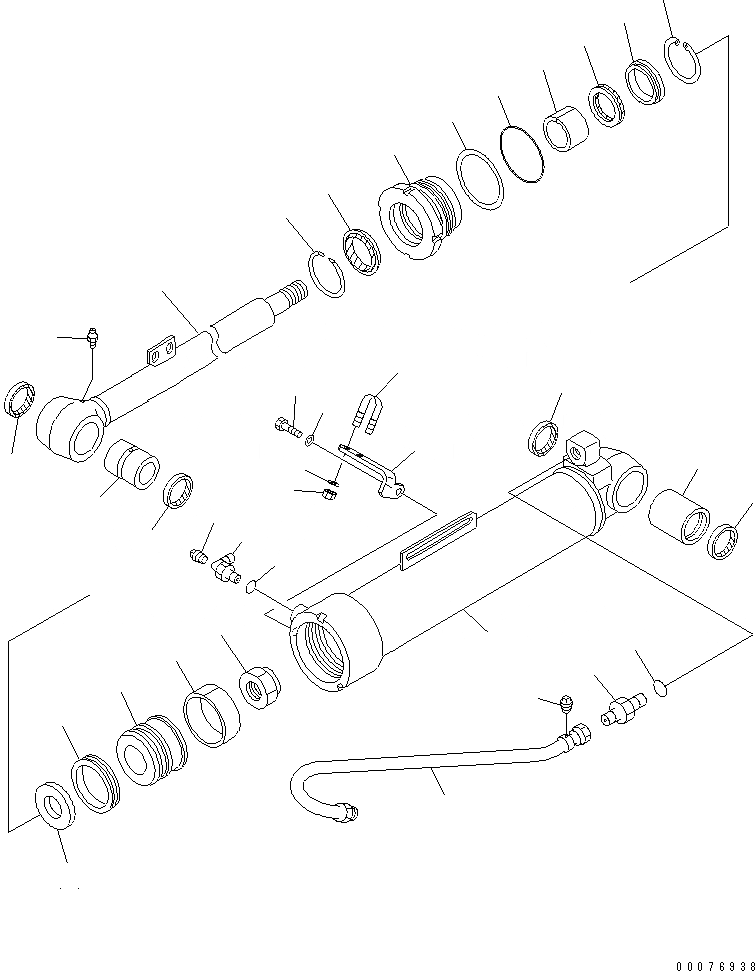 00076938