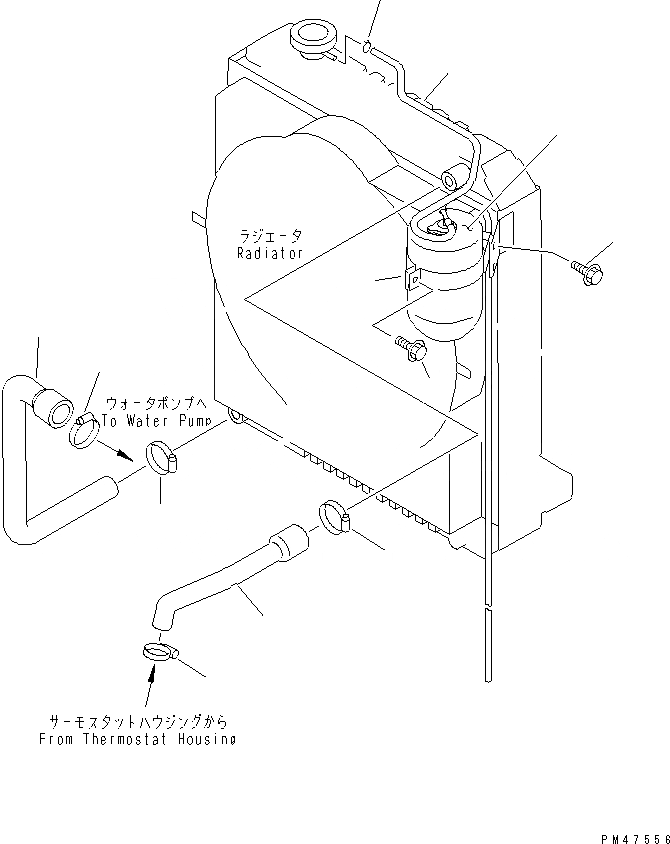 ラジエータ
Radiator

ウォータポンプへ
To Water Pump

サーモスタットハウジングから
From Thermostat Housing

PM47556