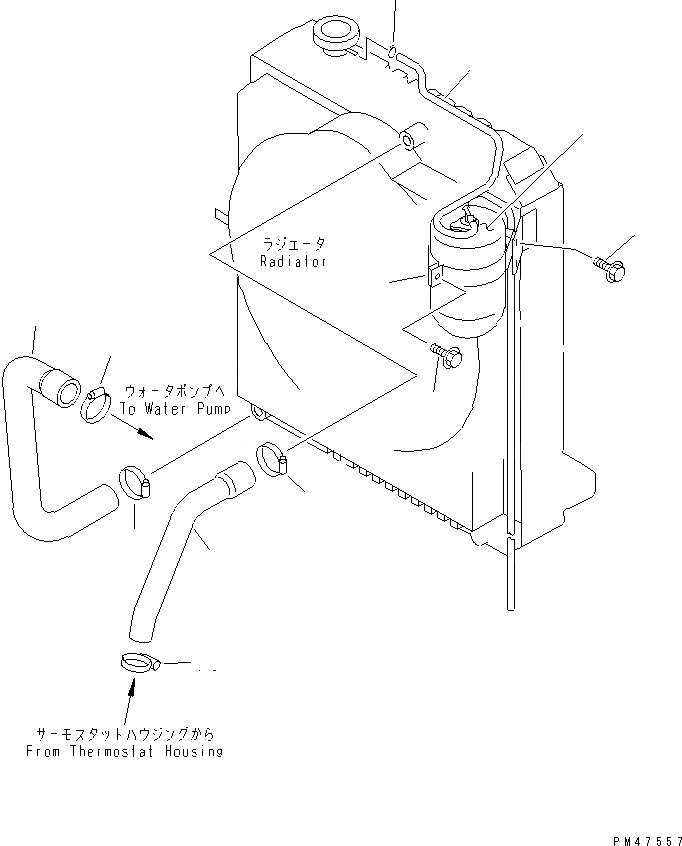 ラジエータ
Radiator

ウォータポンプへ
To Water Pump

サーモスタットハウジングから
From Thermostat Housing

PM47557