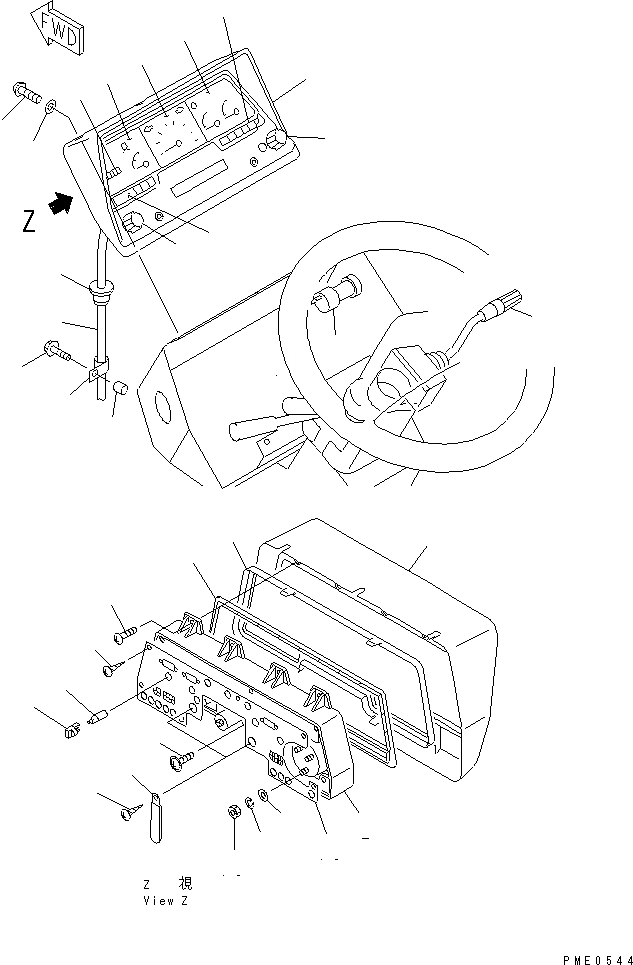 FWD

Z

Z 視
View Z

PME0544