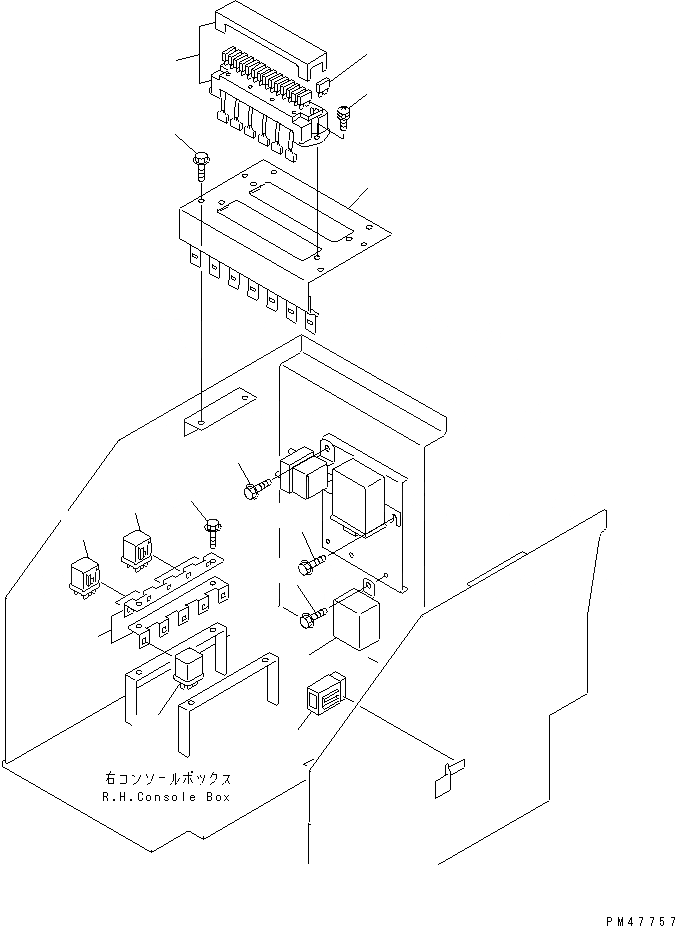 右コンソールボックス
R.H.Console Box

PM47757